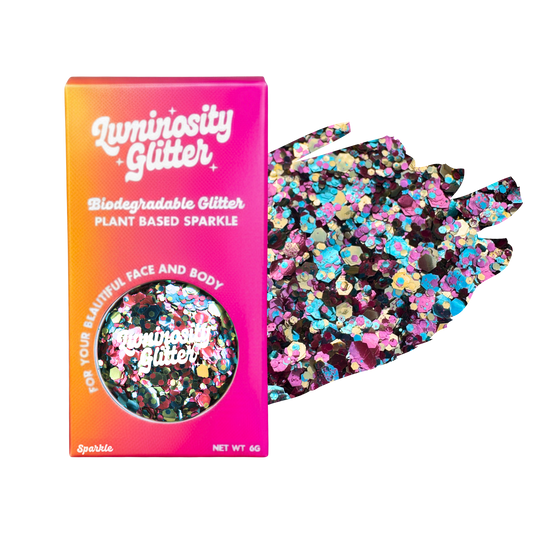 Luminosity Glitter

Biodegradable Glitter
PLANT BASED SPARKLE

FOR YOUR BEAUTIFUL FACE AND BODY

Luminosity Glitter

Sparkle

NET WT 6G