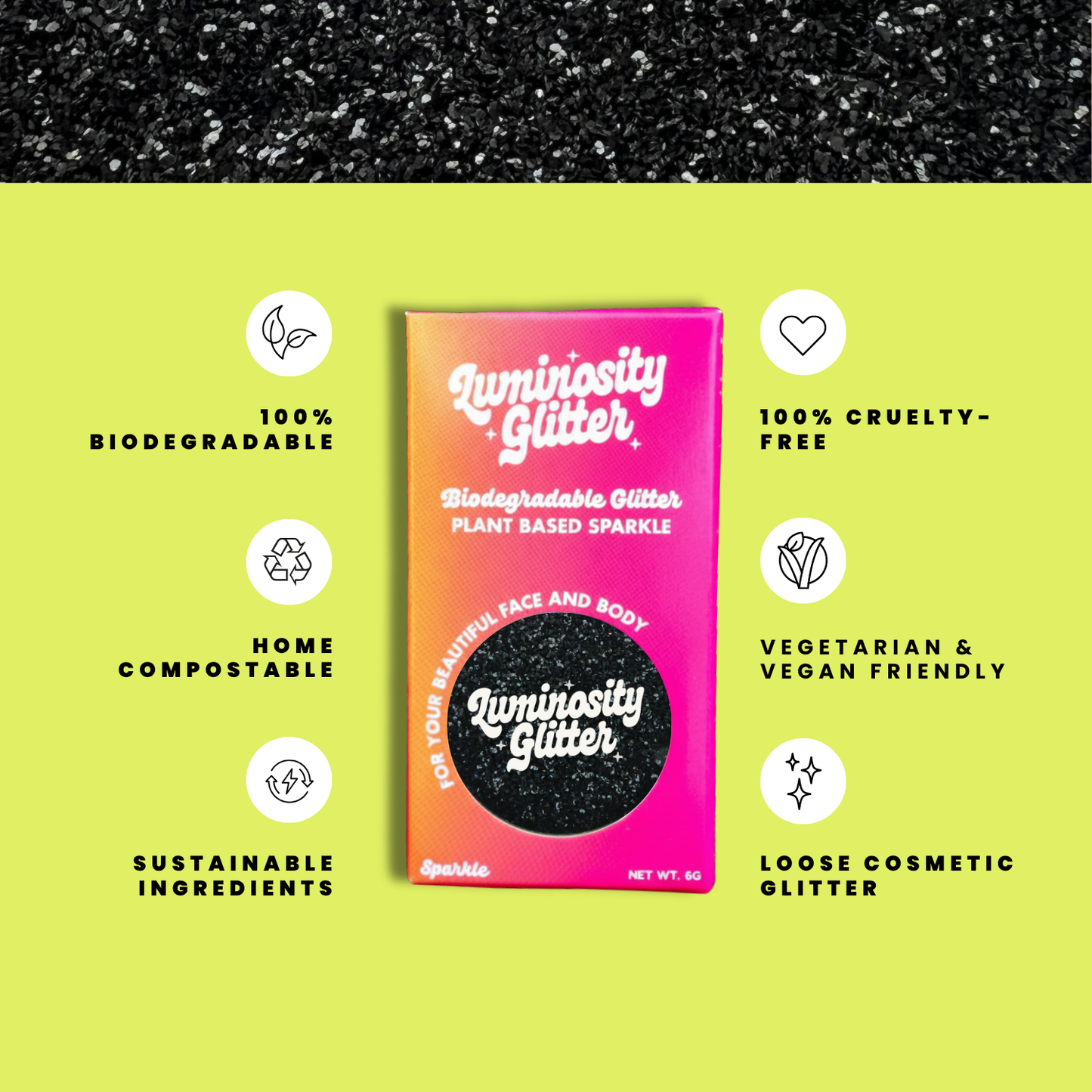 100% BIODEGRADABLE

HOME COMPOSTABLE

SUSTAINABLE INGREDIENTS

Luminosity Glitter

Biodegradable Glitter
PLANT BASED SPARKLE

FOR YOUR BEAUTIFUL FACE AND BODY

Luminosity Glitter

Sparkle

NET WT. 6G

100% CRUELTY-FREE

VEGETARIAN & VEGAN FRIENDLY

LOOSE COSMETIC GLITTER