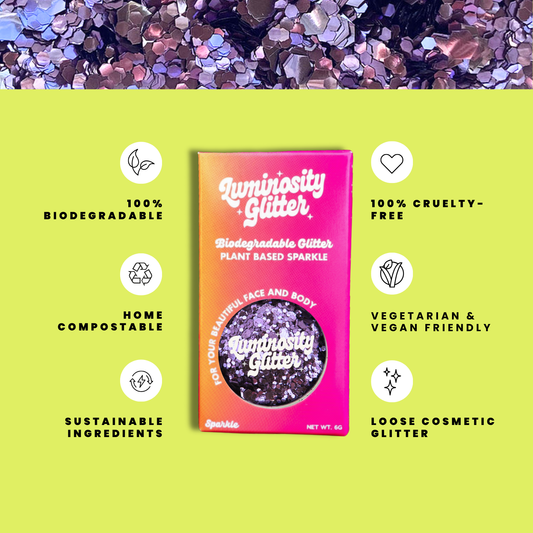 100% BIODEGRADABLE

HOME COMPOSTABLE

SUSTAINABLE INGREDIENTS

Luminosity Glitter

Biodegradable Glitter
PLANT BASED SPARKLE

FOR YOUR BEAUTIFUL FACE AND BODY

Luminosity Glitter

Sparkle

NET WT. 6G

100% CRUELTY-FREE

VEGETARIAN & VEGAN FRIENDLY

LOOSE COSMETIC GLITTER